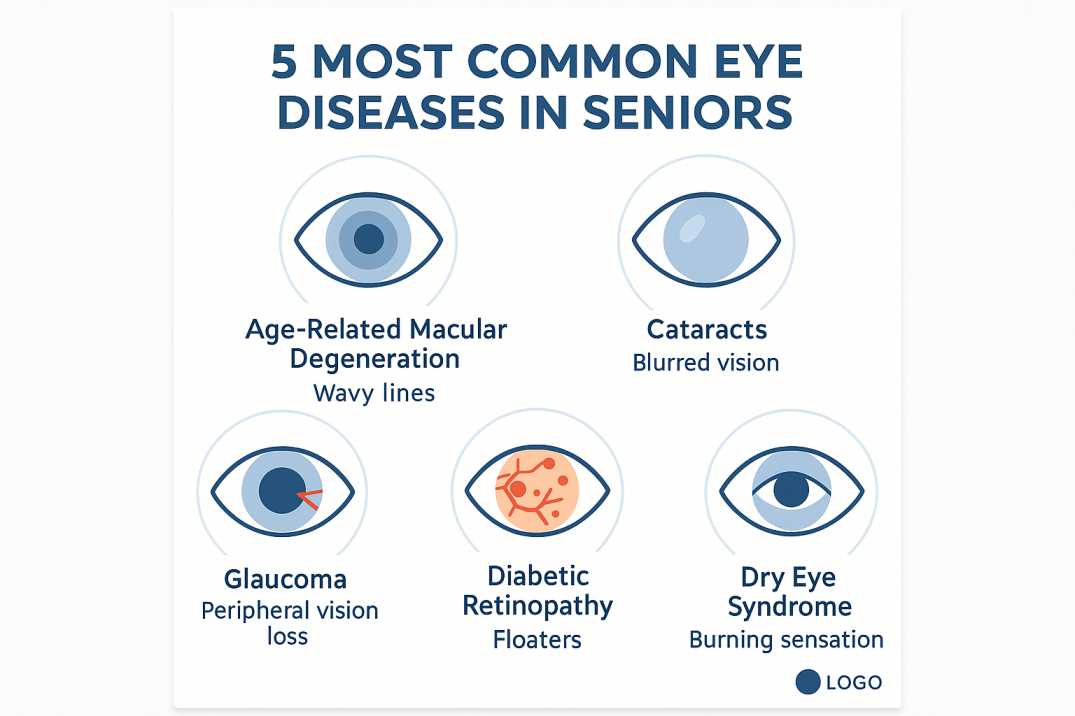 5 MOST COMMON EYE DISEASES IN SENIORS

Age-Related Macular Degeneration
Wavy lines

Cataracts
Blurred vision

Glaucoma
Peripheral vision loss

Diabetic Retinopathy
Floaters

Dry Eye Syndrome
Burning sensation

LOGO