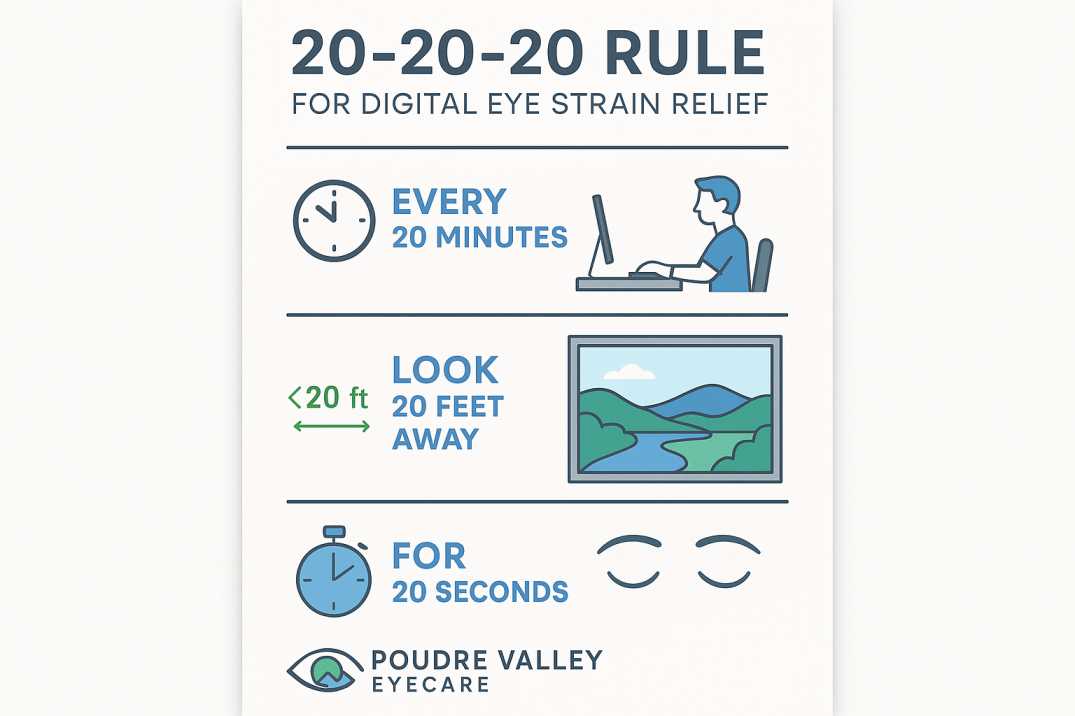 20-20-20 RULE
FOR DIGITAL EYE STRAIN RELIEF

EVERY
20 MINUTES

<20 ft

LOOK
20 FEET
AWAY

FOR
20 SECONDS

POUDRE VALLEY
EYECARE