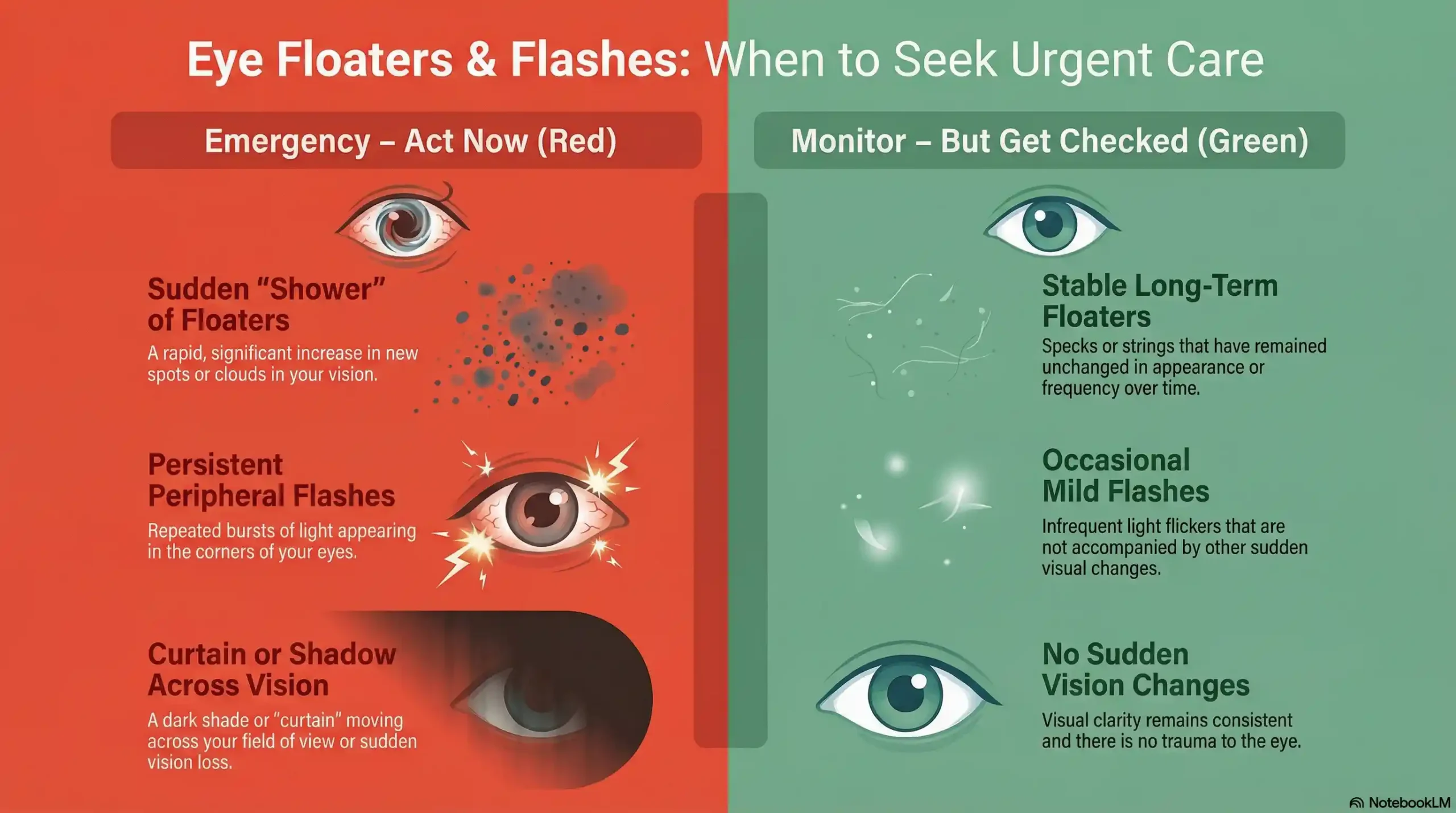 Eye Floaters & Flashes: When to Seek Urgent Care

Emergency – Act Now (Red)

Sudden “Shower” of Floaters

A rapid, significant increase in new spots or clouds in your vision.

Persistent Peripheral Flashes

Repeated bursts of light appearing in the corners of your eyes.

Curtain or Shadow Across Vision

A dark shade or “curtain” moving across your field of view or sudden vision loss.

Monitor – But Get Checked (Green)

Stable Long-Term Floaters

Specks or strings that have remained unchanged in appearance or frequency over time.

Occasional Mild Flashes

Infrequent light flickers that are not accompanied by other sudden visual changes.

No Sudden Vision Changes

Visual clarity remains consistent and there is no trauma to the eye.

NotebookLM